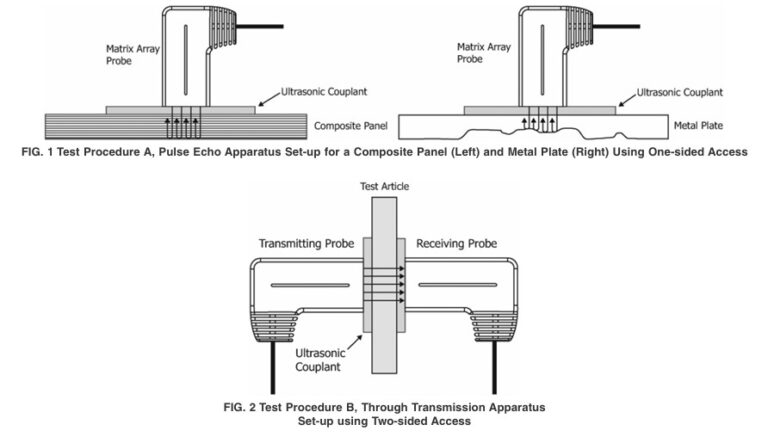 Matrix Array Probe

Ultrasonic Couplant

Composite Panel

Matrix Array Probe

Ultrasonic Couplant

Metal Plate

FIG. 1 Test Procedure A, Pulse Echo Apparatus Set-up for a Composite Panel (Left) and Metal Plate (Right) Using One-sided Access

Test Article

Transmitting Probe

Receiving Probe

Ultrasonic Couplant

FIG. 2 Test Procedure B, Through Transmission Apparatus Set-up using Two-sided Access